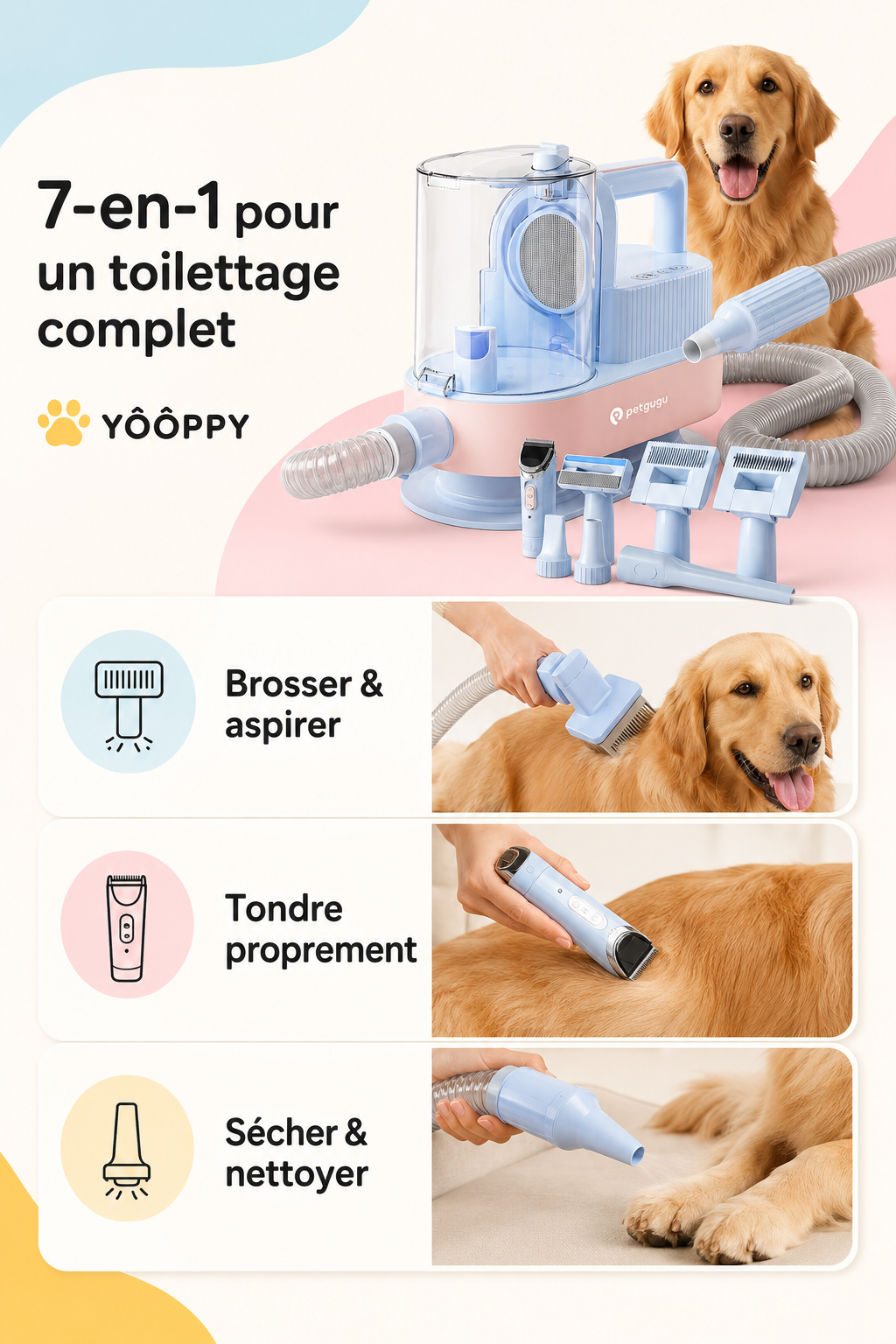 7-en-1 pour un toilettage complet

YÔÔPPY

petgugu

Brosser & aspirer

Tondre proprement

Sécher & nettoyer